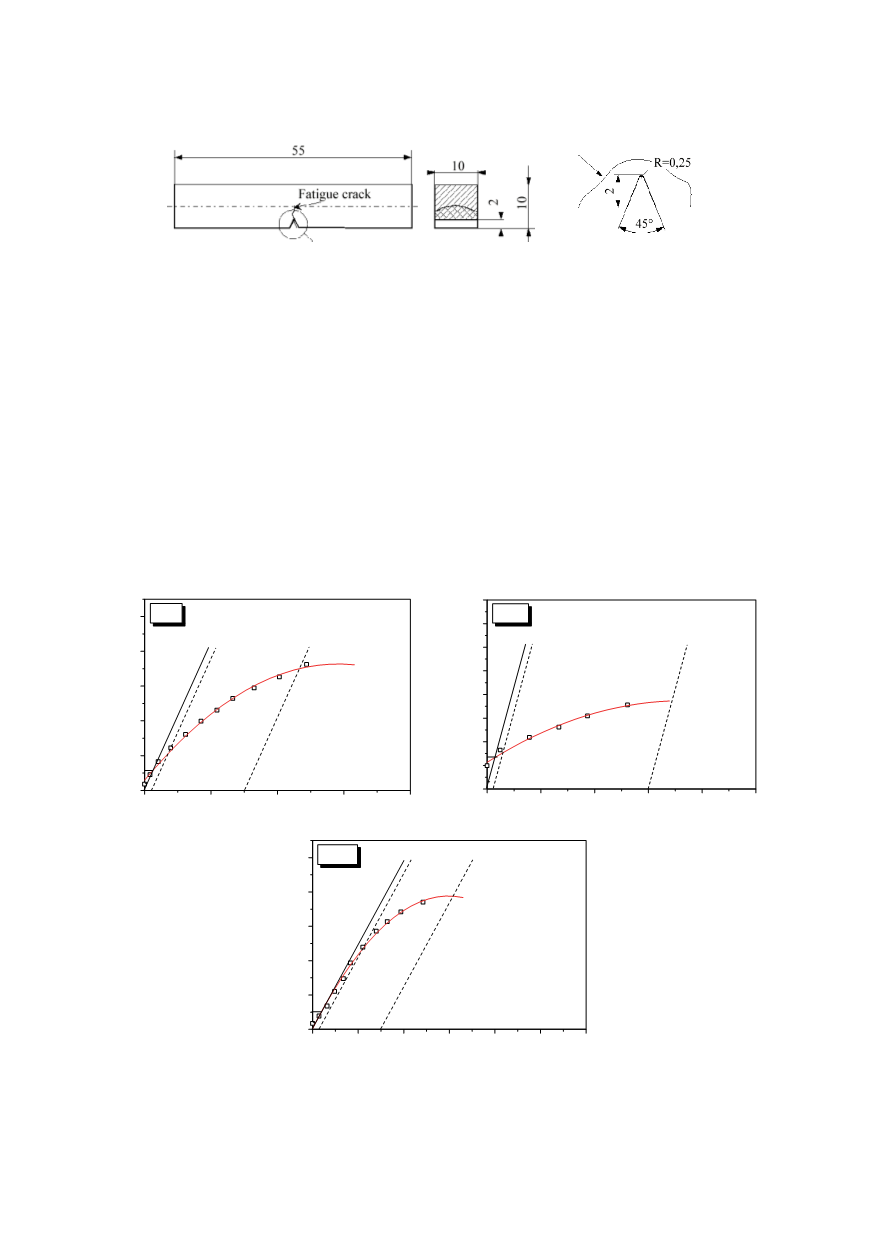 55

Fatigue crack

10

2

10

R=0,25

2

45°